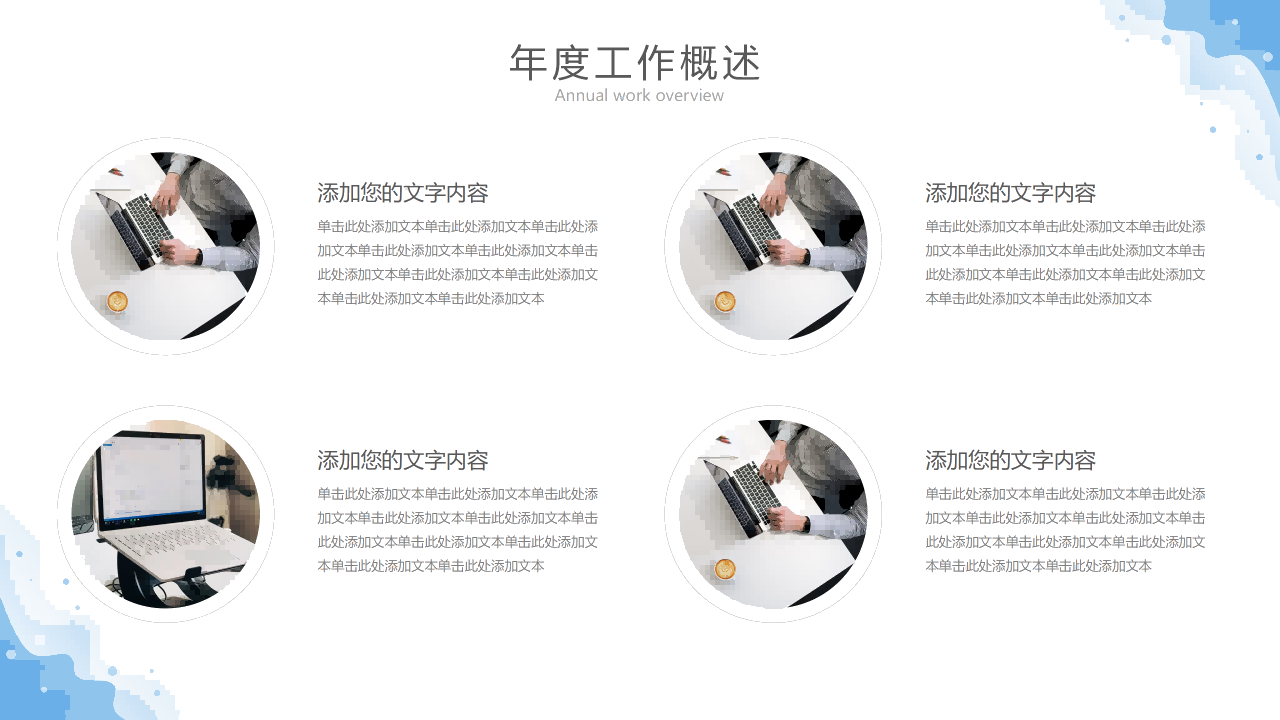 年度工作概述
Annual work overview

添加您的文字内容
单击此处添加文本单击此处添加文本单击此处添加文本单击此处添加文本单击此处添加文本单击此处添加文本单击此处添加文本单击此处添加文本单击此处添加文本单击此处添加文本

添加您的文字内容
单击此处添加文本单击此处添加文本单击此处添加文本单击此处添加文本单击此处添加文本单击此处添加文本单击此处添加文本单击此处添加文本单击此处添加文本单击此处添加文本

添加您的文字内容
单击此处添加文本单击此处添加文本单击此处添加文本单击此处添加文本单击此处添加文本单击此处添加文本单击此处添加文本单击此处添加文本单击此处添加文本单击此处添加文本

添加您的文字内容
单击此处添加文本单击此处添加文本单击此处添加文本单击此处添加文本单击此处添加文本单击此处添加文本单击此处添加文本单击此处添加文本单击此处添加文本单击此处添加文本